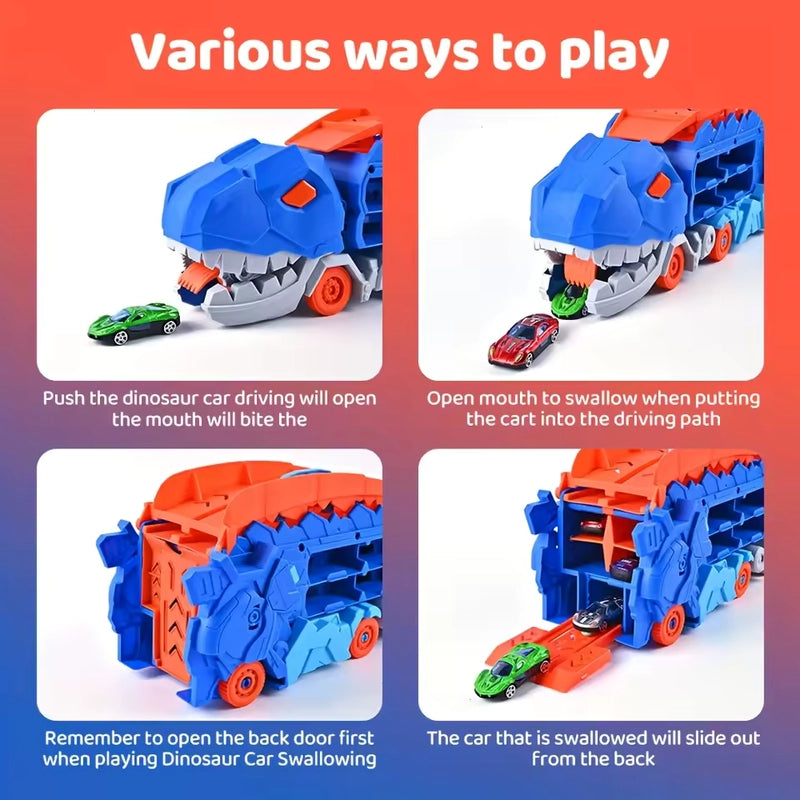 Various ways to play

Push the dinosaur car driving will open the mouth will bite the

Open mouth to swallow when putting the cart into the driving path

Remember to open the back door first when playing Dinosaur Car Swallowing

The car that is swallowed will slide out from the back