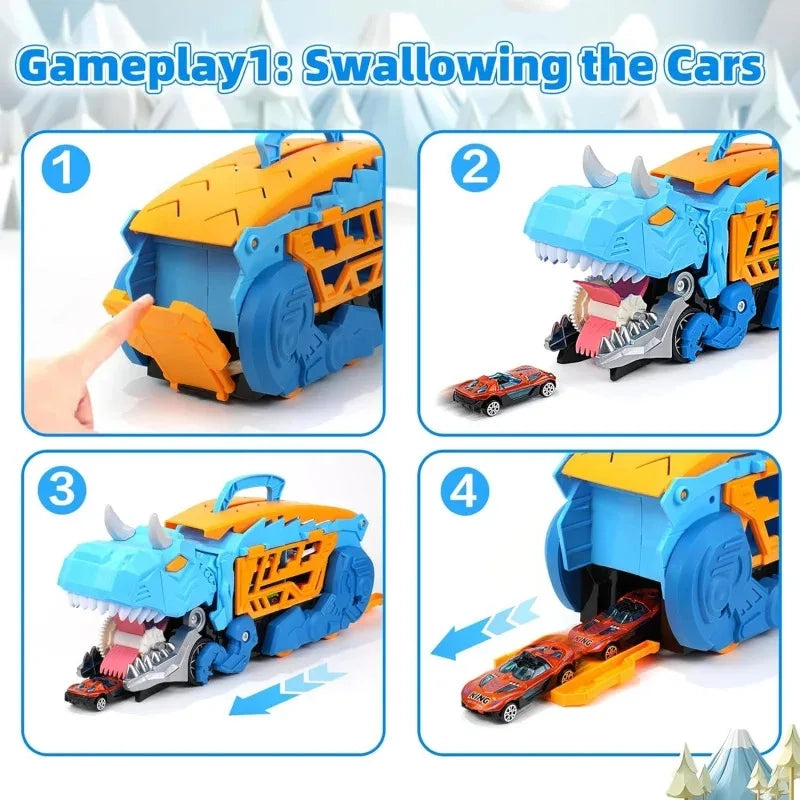 Gameplay1: Swallowing the Cars

1

2

3

4

KING

KING